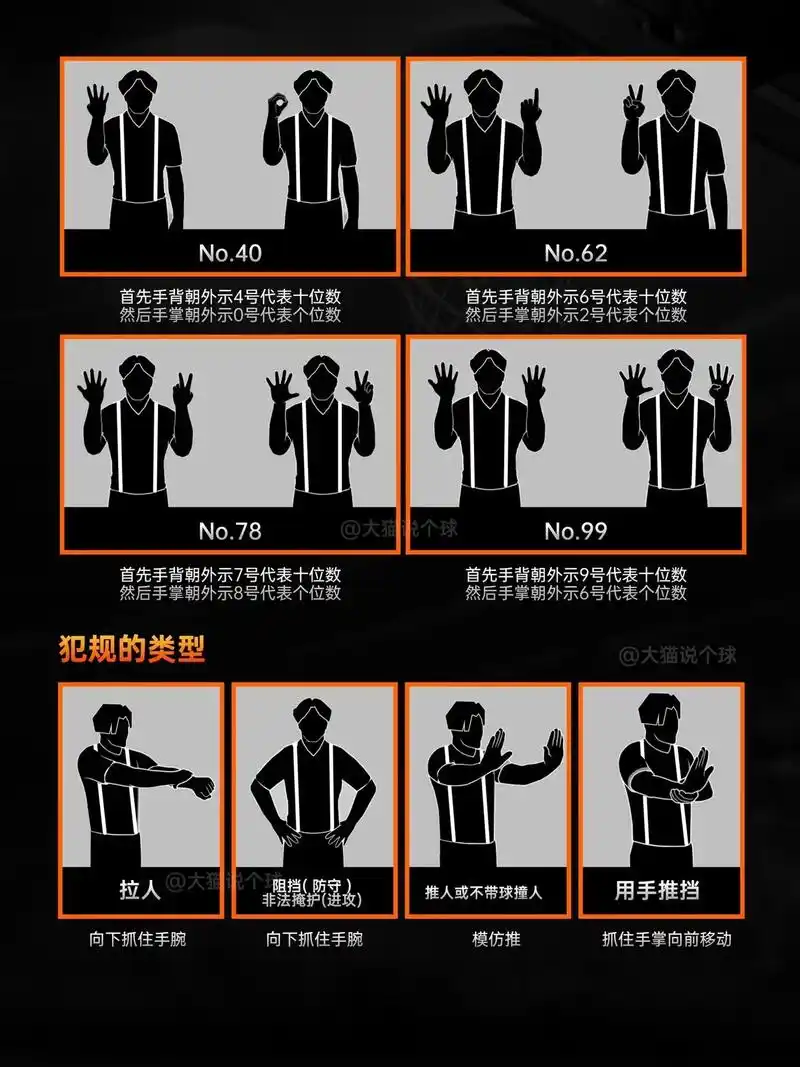 No.40

首先手背朝外示4号代表十位数
然后手掌朝外示0号代表个位数

No.62

首先手背朝外示6号代表十位数
然后手掌朝外示2号代表个位数

No.78

@大猫说个球

首先手背朝外示7号代表十位数
然后手掌朝外示8号代表个位数

No.99

首先手背朝外示9号代表十位数
然后手掌朝外示6号代表个位数

犯规的类型

@大猫说个球

拉人

@大猫说个球

向下抓住手腕

阻挡(防守)
非法掩护(进攻)

向下抓住手腕

推人或不带球撞人

模仿推

用手推挡

抓住手掌向前移动