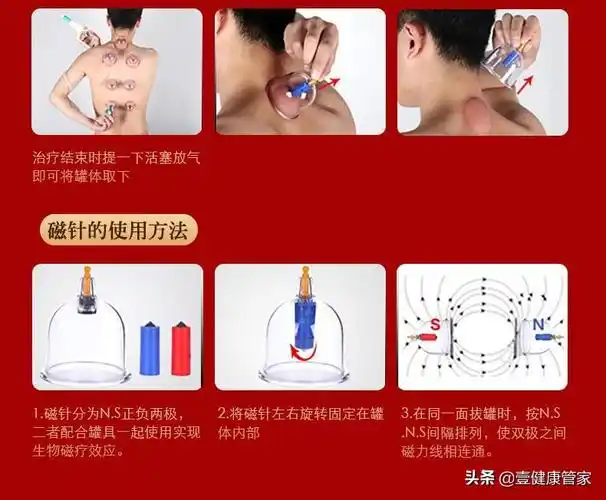 治疗结束时提一下活塞放气即可将罐体取下

磁针的使用方法

S

N

1.磁针分为N.S正负两极，二者配合罐具一起使用实现生物磁疗效应。

2.将磁针左右旋转固定在罐体内部

3.在同一面拔罐时，按N.S .N.S间隔排列，使双极之间磁力线相连通。

头条 @壹健康管家