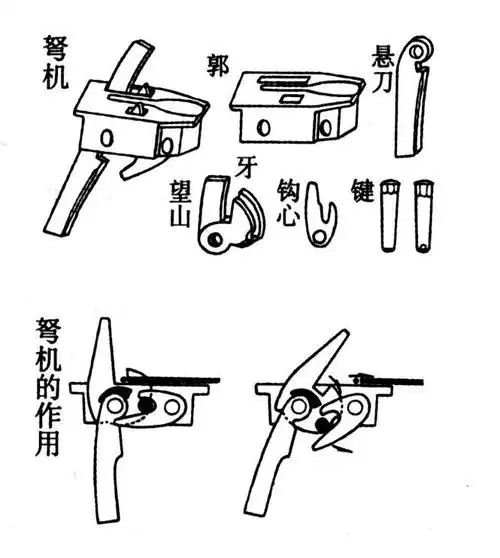 弩机

郭

悬刀

牙

望山

钩心

键

弩机的作用