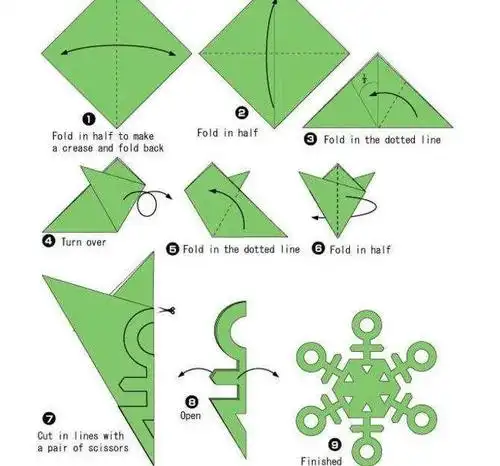 ❶
Fold in half to make a crease and fold back

❷
Fold in half

$\frac{1}{3}$

❸ Fold in the dotted line

❹ Turn over

❺ Fold in the dotted line

❻ Fold in half

❼
Cut in lines with a pair of scissors

❽
Open

❾
Finished