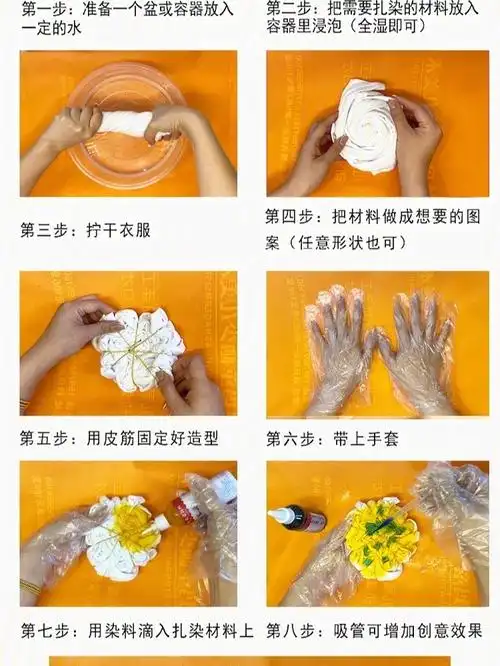 第一步：准备一个盆或容器放入一定的水

第二步：把需要扎染的材料放入容器里浸泡（全湿即可）

第三步：拧干衣服

第四步：把材料做成想要的图案（任意形状也可）

第五步：用皮筋固定好造型

第六步：带上手套

第七步：用染料滴入扎染材料上

第八步：吸管可增加创意效果