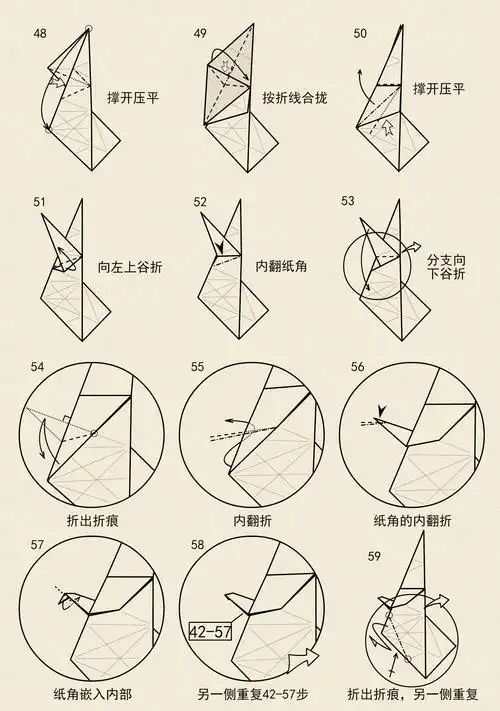 48
撑开压平

49
按折线合拢

50
撑开压平

51
向左上谷折

52
内翻纸角

53
分支向下谷折

54
折出折痕

55
内翻折

56
纸角的内翻折

57
纸角嵌入内部

58
42-57
另一侧重复42-57步

59
折出折痕，另一侧重复