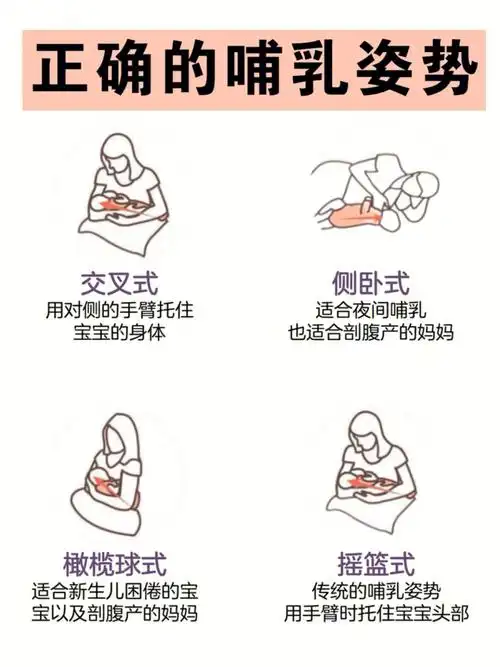 正确的哺乳姿势

交叉式
用对侧的手臂托住宝宝的身体

侧卧式
适合夜间哺乳
也适合剖腹产的妈妈

橄榄球式
适合新生儿困倦的宝宝以及剖腹产的妈妈

摇篮式
传统的哺乳姿势
用手臂时托住宝宝头部