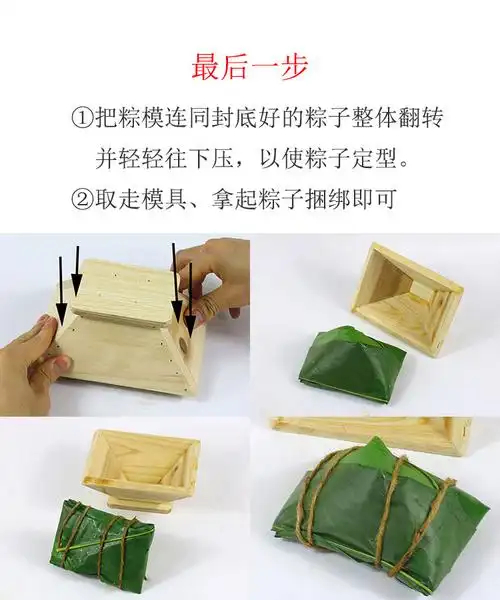 最后一步

①把粽模连同封底好的粽子整体翻转并轻轻往下压，以使粽子定型。

②取走模具、拿起粽子捆绑即可