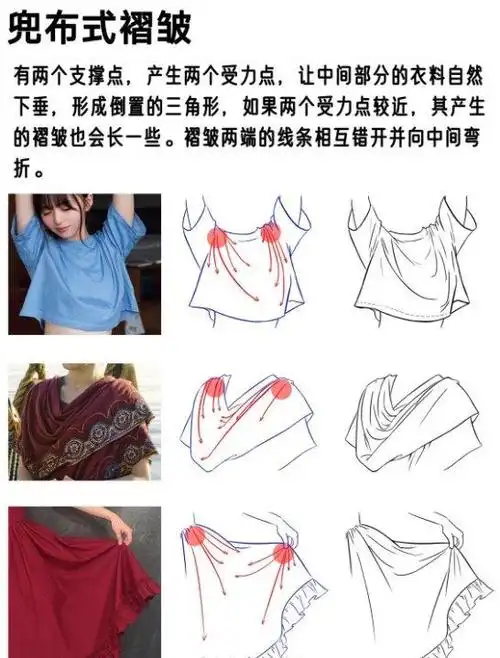 兜布式褶皱

有两个支撑点，产生两个受力点，让中间部分的衣料自然下垂，形成倒置的三角形，如果两个受力点较近，其产生的褶皱也会长一些。褶皱两端的线条相互错开并向中间弯折。