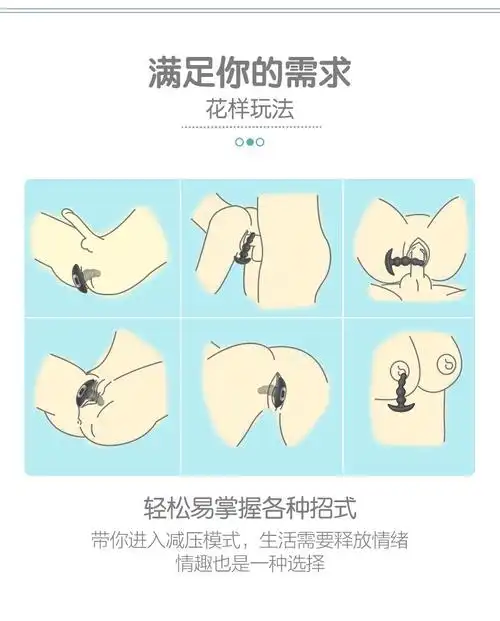 满足你的需求
花样玩法

轻松易掌握各种招式
带你进入减压模式，生活需要释放情绪
情趣也是一种选择