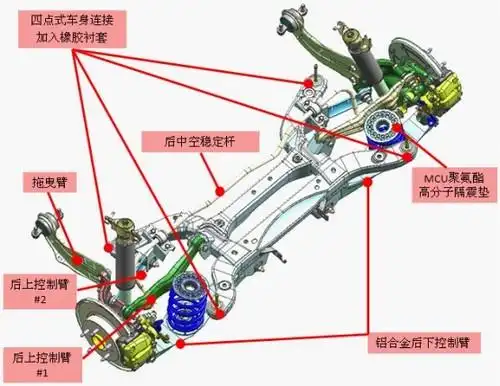 四点式车身连接
加入橡胶衬套

后中空稳定杆

拖曳臂

MCU聚氨酯
高分子隔震垫

后上控制臂
#2

后上控制臂
#1

铝合金后下控制臂