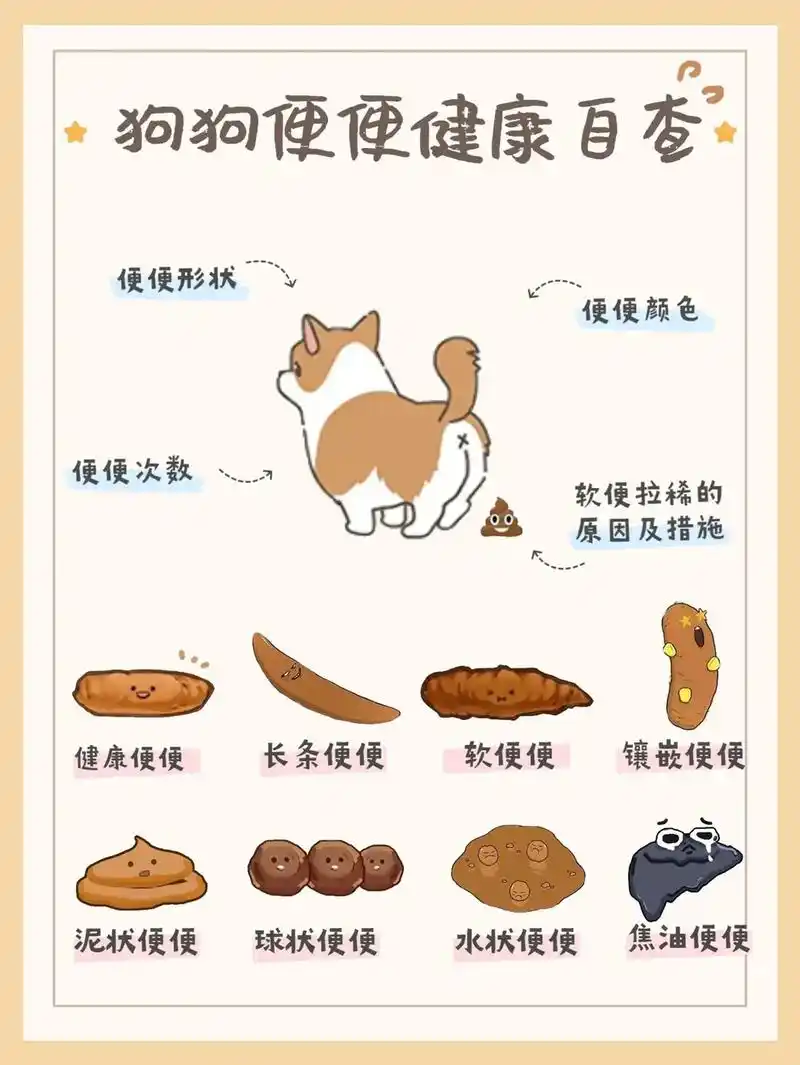 狗狗便便健康自查

便便形状

便便颜色

便便次数

软便拉稀的原因及措施

健康便便

长条便便

软便便

镶嵌便便

泥状便便

球状便便

水状便便

焦油便便