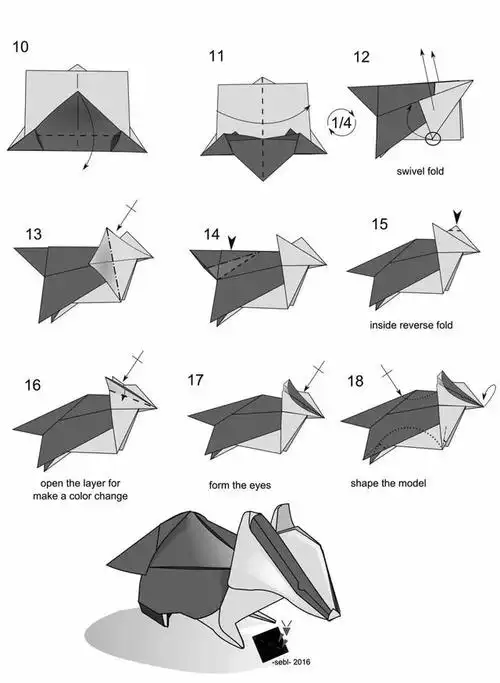 10

11

1/4

12

swivel fold

13

14

15

inside reverse fold

16

open the layer for make a color change

17

form the eyes

18

shape the model

-sebl- 2016