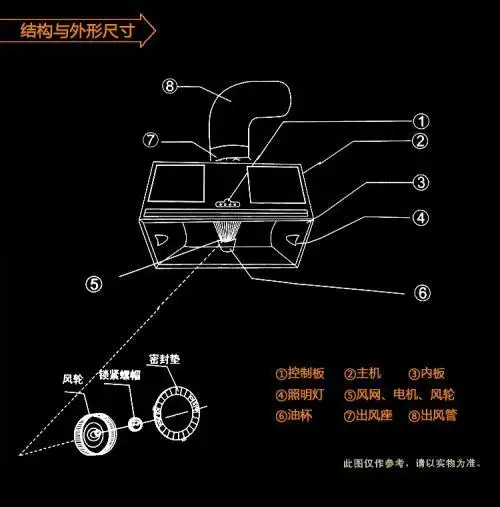 结构与外形尺寸

⑧
①
⑦
②
③
④
⑤
⑥

风轮
锁紧螺帽
密封垫

①控制板 ②主机 ③内板
④照明灯 ⑤风网、电机、风轮
⑥油杯 ⑦出风座 ⑧出风管

此图仅作参考，请以实物为准。