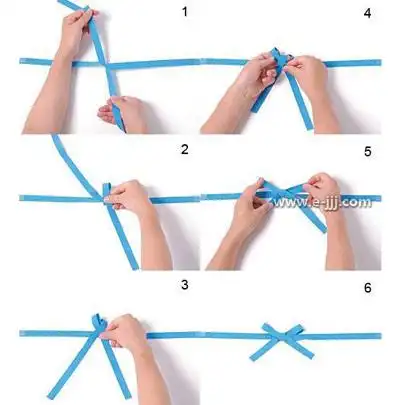 1

2

3

4

5

www.e-jjj.com

6