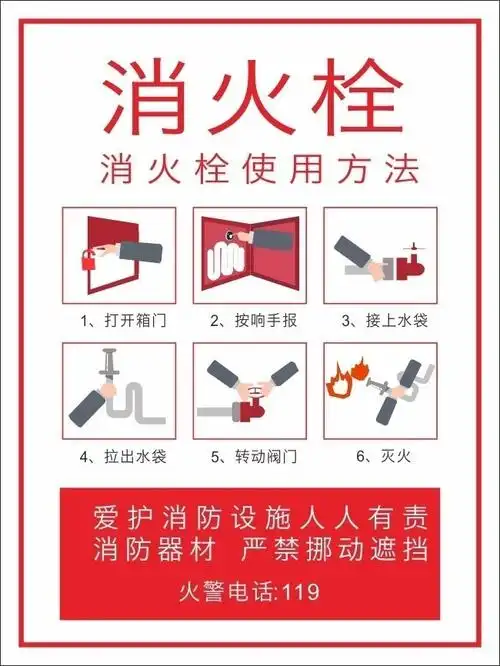 消火栓

消火栓使用方法

1、打开箱门

2、按响手报

3、接上水袋

4、拉出水袋

5、转动阀门

6、灭火

爱护消防设施人人有责
消防器材 严禁挪动遮挡

火警电话:119