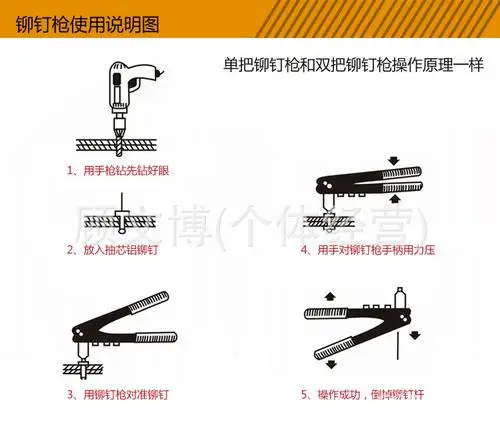 铆钉枪使用说明图

单把铆钉枪和双把铆钉枪操作原理一样

1、用手枪钻先钻好眼

2、放入抽芯铝铆钉

3、用铆钉枪对准铆钉

4、用手对铆钉枪手柄用力压

5、操作成功，倒掉铆钉杆

顾文博(个体经营)