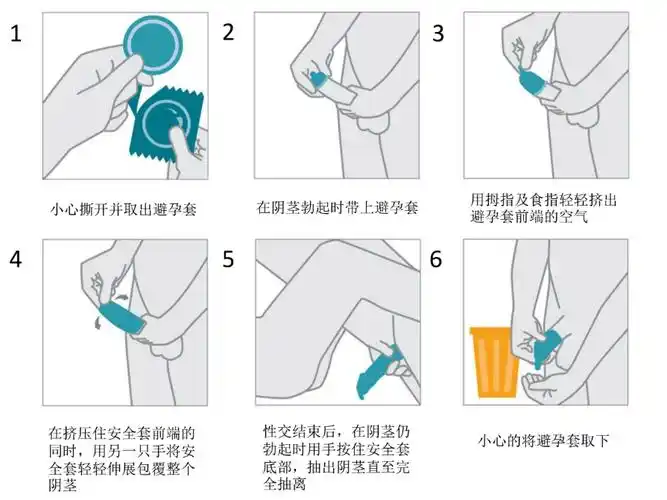 1

小心撕开并取出避孕套

2

在阴茎勃起时带上避孕套

3

用拇指及食指轻轻挤出避孕套前端的空气

4

在挤压住安全套前端的同时，用另一只手将安全套轻轻伸展包覆整个阴茎

5

性交结束后，在阴茎仍勃起时用手按住安全套底部，抽出阴茎直至完全抽离

6

小心的将避孕套取下