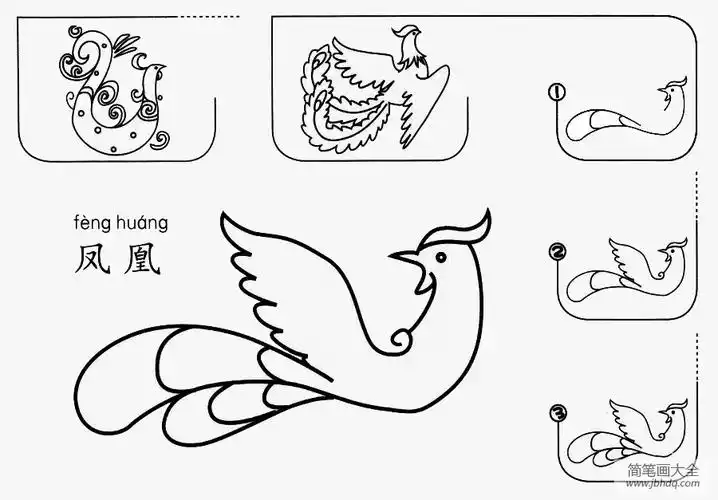 fèng huáng
凤凰

①
②
③

简笔画大全
www.jbhdq.com