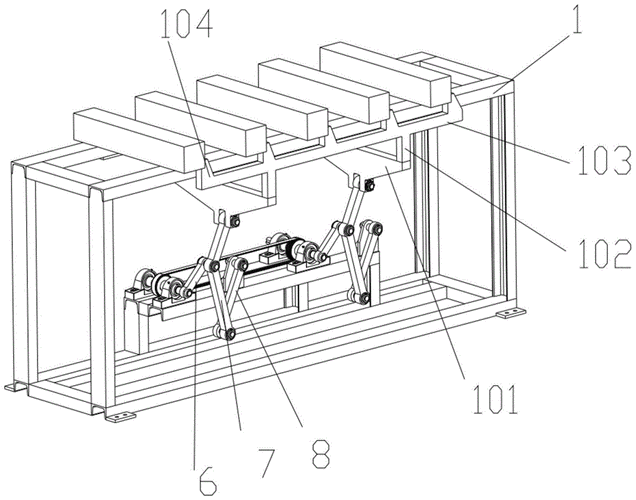 104
1
103
102
101
6
7
8