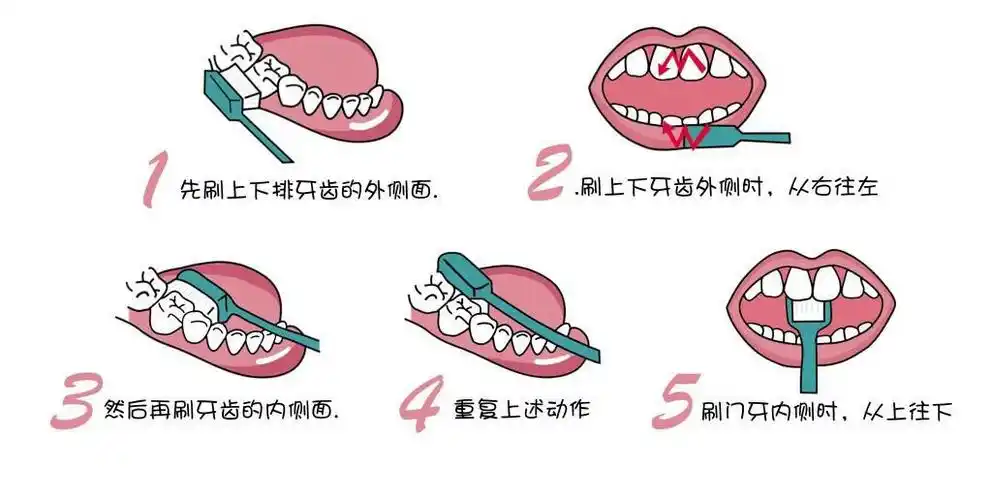 1 先刷上下排牙齿的外侧面.

2 .刷上下牙齿外侧时，从右往左

3 然后再刷牙齿的内侧面.

4 重复上述动作

5 刷门牙内侧时，从上往下