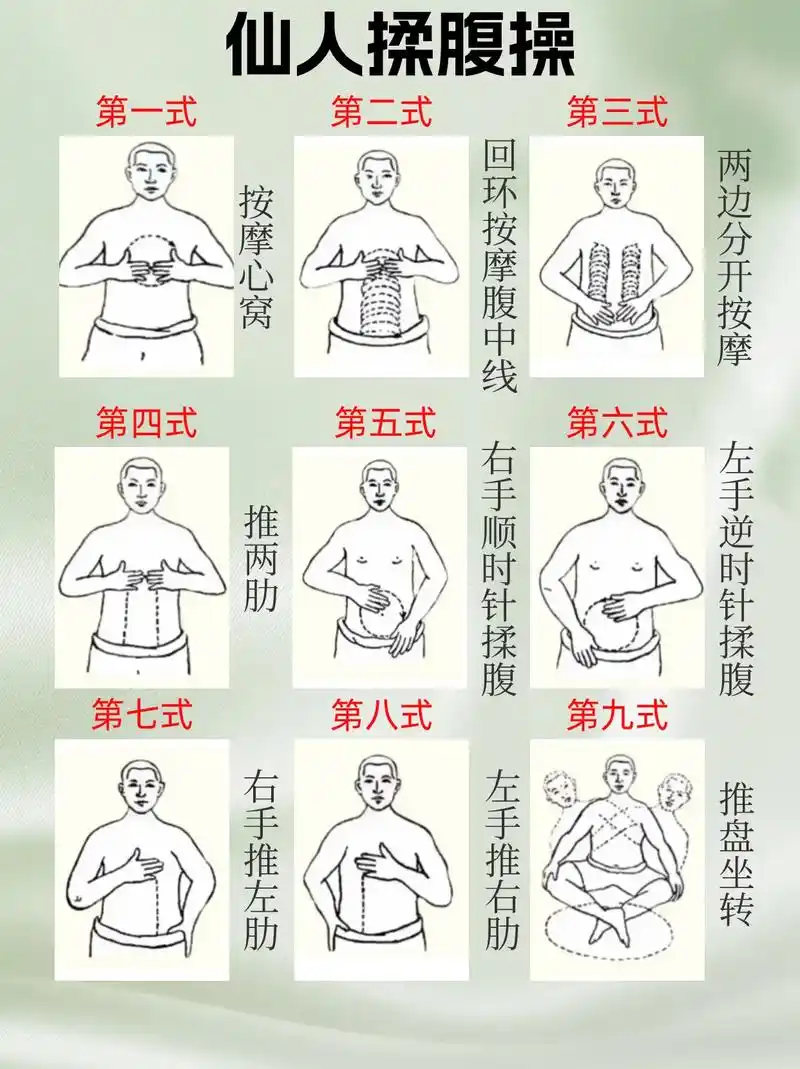 仙人揉腹操

第一式
按摩心窝

第二式
回环按摩腹中线

第三式
两边分开按摩

第四式
推两肋

第五式
右手顺时针揉腹

第六式
左手逆时针揉腹

第七式
右手推左肋

第八式
左手推右肋

第九式
推盘坐转