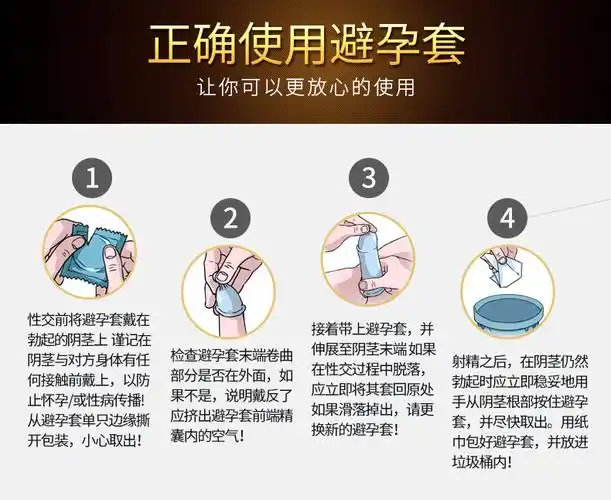 正确使用避孕套

让你可以更放心的使用

1

性交前将避孕套戴在勃起的阴茎上 谨记在阴茎与对方身体有任何接触前戴上，以防止怀孕/或性病传播！从避孕套单只边缘撕开包装，小心取出！

2

检查避孕套末端卷曲部分是否在外面，如果不是，说明戴反了应挤出避孕套前端精囊内的空气！

3

接着带上避孕套，并伸展至阴茎末端 如果在性交过程中脱落，应立即将其套回原处如果滑落掉出，请更换新的避孕套！

4

射精之后，在阴茎仍然勃起时应立即稳妥地用手从阴茎根部按住避孕套，并尽快取出。用纸巾包好避孕套，并放进垃圾桶内！