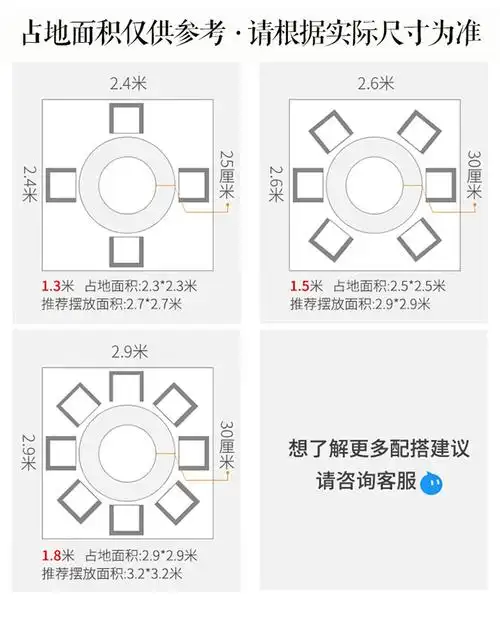 占地面积仅供参考 · 请根据实际尺寸为准

2.4米

2.4米

25厘米

1.3米 占地面积:2.3*2.3米
推荐摆放面积:2.7*2.7米

2.6米

2.6米

30厘米

1.5米 占地面积:2.5*2.5米
推荐摆放面积:2.9*2.9米

2.9米

2.9米

30厘米

1.8米 占地面积:2.9*2.9米
推荐摆放面积:3.2*3.2米

想了解更多配搭建议
请咨询客服