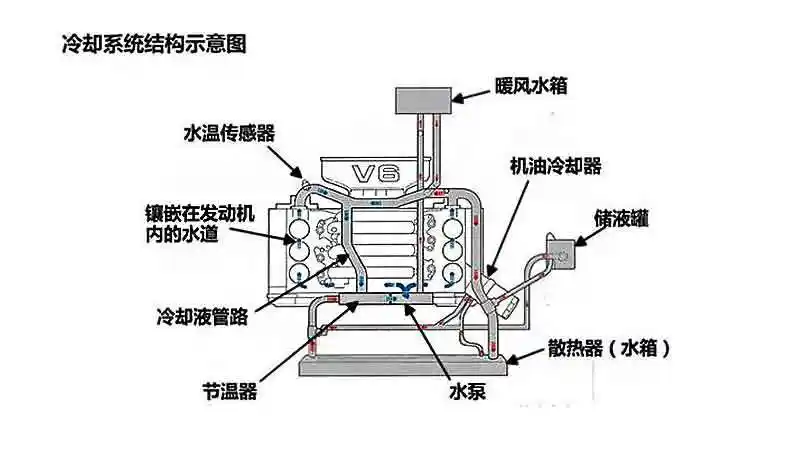 冷却系统结构示意图

暖风水箱

水温传感器

V6

机油冷却器

镶嵌在发动机内的水道

储液罐

冷却液管路

散热器（水箱）

节温器

水泵