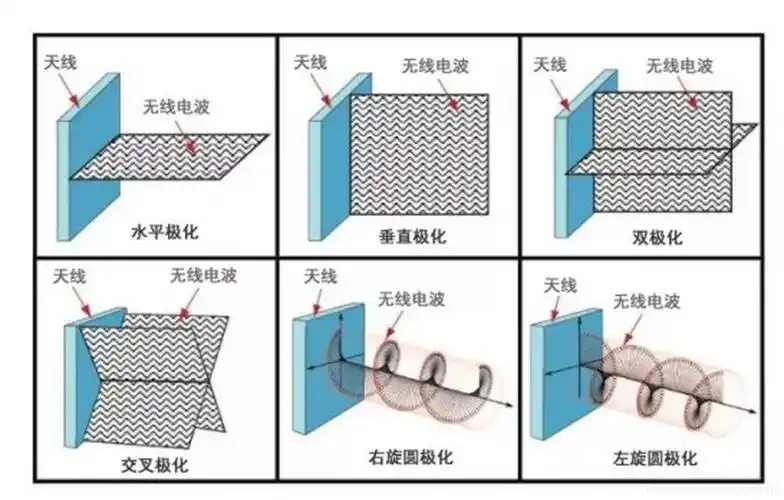 天线
无线电波
水平极化

天线
无线电波
垂直极化

天线
无线电波
双极化

天线
无线电波
交叉极化

天线
无线电波
右旋圆极化

天线
无线电波
左旋圆极化