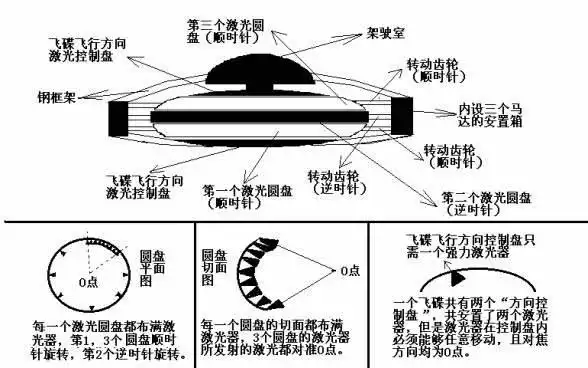 第三个激光圆盘（顺时针）

架驶室

飞碟飞行方向激光控制盘

转动齿轮（顺时针）

钢框架

内设三个马达的安置箱

转动齿轮（顺时针）

飞碟飞行方向激光控制盘

第一个激光圆盘（顺时针）

转动齿轮（逆时针）

第二个激光圆盘（逆时针）

圆盘平面图

0点

每一个激光圆盘都布满激光器，第1，3个圆盘顺时针旋转，第2个逆时针旋转。

圆盘切面图

0点

每一个圆盘的切面都布满激光器，3个圆盘的激光器所发射的激光都对准0点。

飞碟飞行方向控制盘只需一个强力激光器

一个飞碟共有两个“方向控制盘”，共安置了两个激光器，但是激光器在控制盘内必须能够任意移动，且对焦方向均为0点。