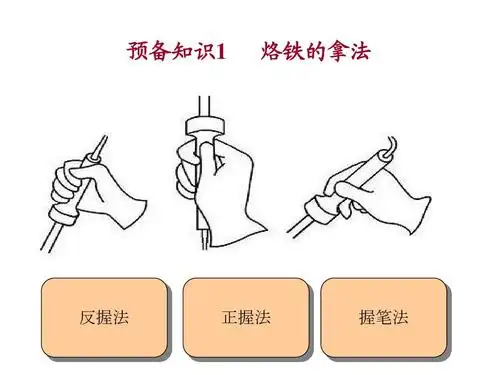 预备知识1　烙铁的拿法

反握法

正握法

握笔法