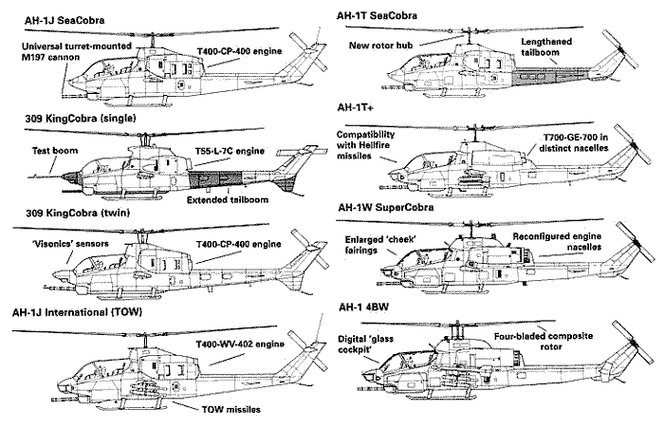 AH-1J SeaCobra

Universal turret-mounted M197 cannon

T400-CP-400 engine

309 KingCobra (single)

Test boom

T55-L-7C engine

Extended tailboom

309 KingCobra (twin)

'Visonics' sensors

T400-CP-400 engine

AH-1J International (TOW)

T400-WV-402 engine

TOW missiles

AH-1T SeaCobra

New rotor hub

Lengthened tailboom

AH-1T+

Compatibility with Hellfire missiles

T700-GE-700 in distinct nacelles

AH-1W SuperCobra

Enlarged 'cheek' fairings

Reconfigured engine nacelles

AH-1 4BW

Digital 'glass cockpit'

Four-bladed composite rotor