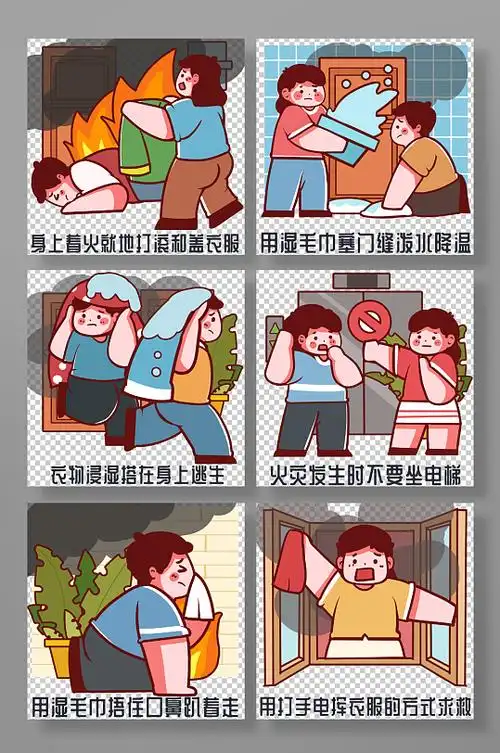 身上着火就地打滚和盖衣服

用湿毛巾塞门缝泼水降温

衣物浸湿搭在身上逃生

火灾发生时不要坐电梯

用湿毛巾捂住口鼻趴着走

用打手电挥衣服的方式求救