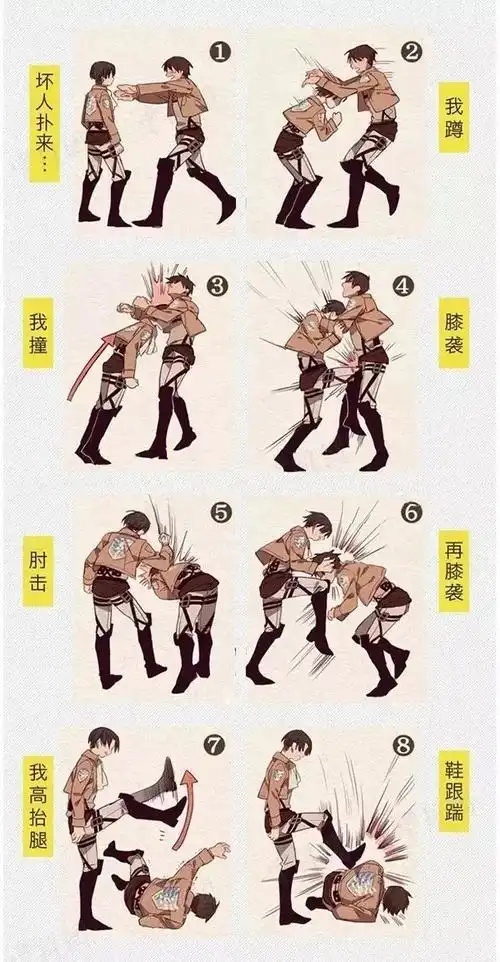 坏人扑来…

❶

❷

我蹲

我撞

❸

❹

膝袭

肘击

❺

❻

再膝袭

我高抬腿

❼

❽

鞋跟踹