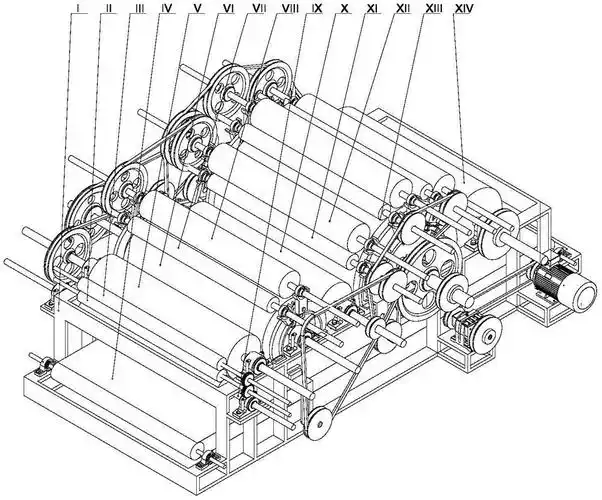 I II III IV V VI VII VIII IX X XI XII XIII XIV