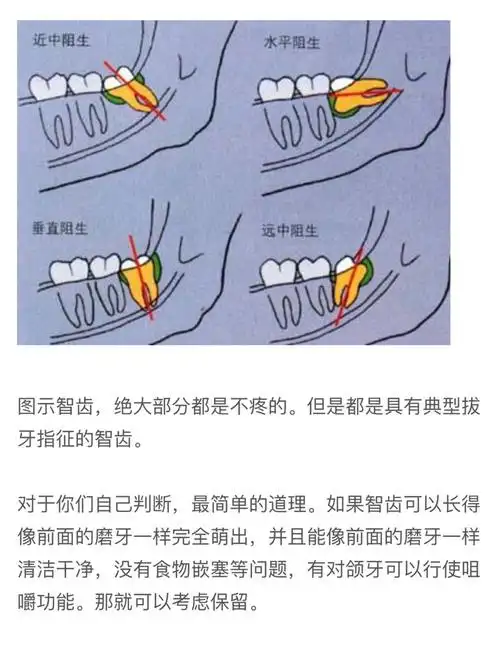 近中阻生

水平阻生

垂直阻生

远中阻生

图示智齿，绝大部分都是不疼的。但是都是具有典型拔牙指征的智齿。

对于你们自己判断，最简单的道理。如果智齿可以长得像前面的磨牙一样完全萌出，并且能像前面的磨牙一样清洁干净，没有食物嵌塞等问题，有对颌牙可以行使咀嚼功能。那就可以考虑保留。