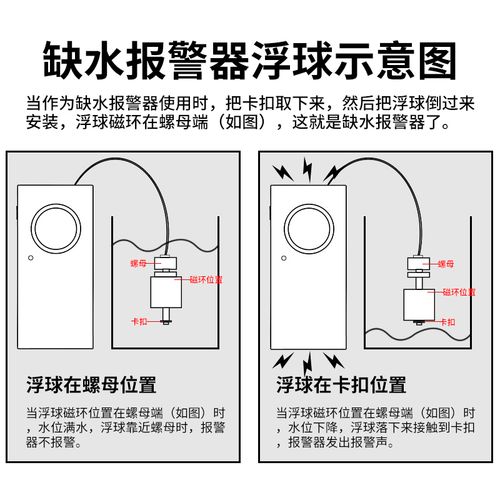 缺水报警器浮球示意图

当作为缺水报警器使用时，把卡扣取下来，然后把浮球倒过来安装，浮球磁环在螺母端（如图），这就是缺水报警器了。

螺母
磁环位置
卡扣

浮球在螺母位置

当浮球磁环位置在螺母端（如图）时，水位满水，浮球靠近螺母时，报警器不报警。

螺母
磁环位置
卡扣

浮球在卡扣位置

当浮球磁环位置在螺母端（如图）时，水位下降，浮球落下来接触到卡扣，报警器发出报警声。