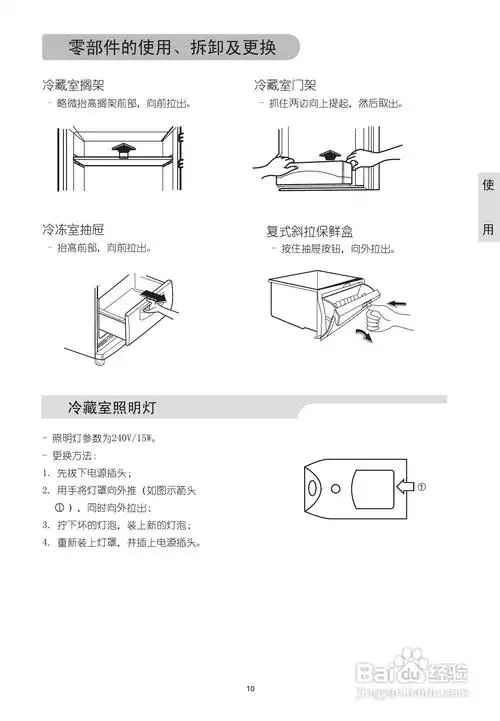 零部件的使用、拆卸及更换

冷藏室搁架
- 略微抬高搁架前部，向前拉出。

冷藏室门架
- 抓住两边向上提起，然后取出。

使用

冷冻室抽屉
- 抬高前部，向前拉出。

复式斜拉保鲜盒
- 按住抽屉按钮，向外拉出。

冷藏室照明灯

- 照明灯参数为240V/15W。
- 更换方法：
1. 先拔下电源插头；
2. 用手将灯罩向外推（如图示箭头①），同时向外拉出；
3. 拧下坏的灯泡，装上新的灯泡；
4. 重新装上灯罩，并插上电源插头。

①

10

Baidu经验
jingyan.baidu.com