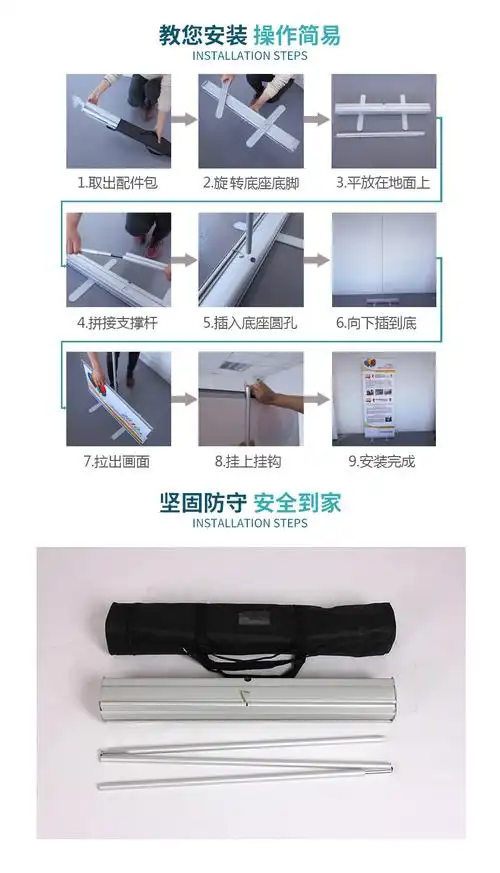 教您安装 操作简易
INSTALLATION STEPS

1.取出配件包
2.旋转底座底脚
3.平放在地面上
4.拼接支撑杆
5.插入底座圆孔
6.向下插到底
7.拉出画面
8.挂上挂钩
9.安装完成

坚固防守 安全到家
INSTALLATION STEPS