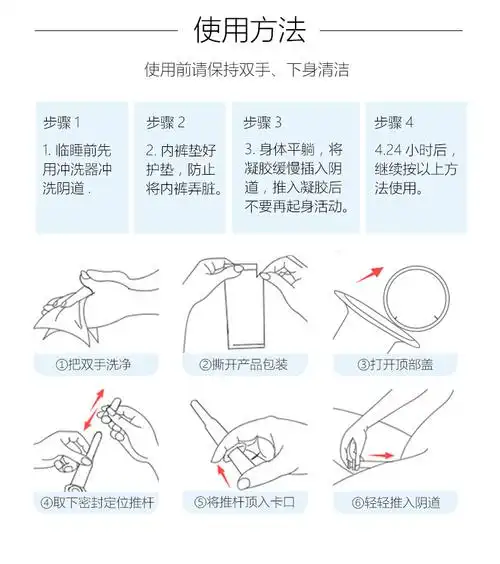 使用方法

使用前请保持双手、下身清洁

步骤 1
1. 临睡前先用冲洗器冲洗阴道 .

步骤 2
2. 内裤垫好护垫，防止将内裤弄脏。

步骤 3
3. 身体平躺，将凝胶缓慢插入阴道，推入凝胶后不要再起身活动。

步骤 4
4.24 小时后，继续按以上方法使用。

①把双手洗净

②撕开产品包装

③打开顶部盖

④取下密封定位推杆

⑤将推杆顶入卡口

⑥轻轻推入阴道