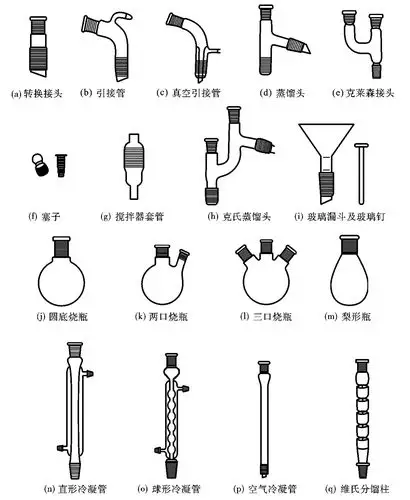 (a) 转换接头
(b) 引接管
(c) 真空引接管
(d) 蒸馏头
(e) 克莱森接头

(f) 塞子
(g) 搅拌器套管
(h) 克氏蒸馏头
(i) 玻璃漏斗及玻璃钉

(j) 圆底烧瓶
(k) 两口烧瓶
(l) 三口烧瓶
(m) 梨形瓶

(n) 直形冷凝管
(o) 球形冷凝管
(p) 空气冷凝管
(q) 维氏分馏柱