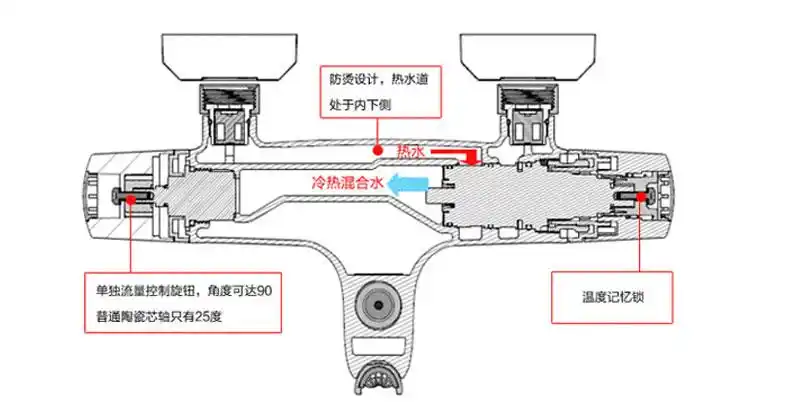 防烫设计，热水道处于内下侧

热水

冷热混合水

单独流量控制旋钮，角度可达90
普通陶瓷芯轴只有25度

温度记忆锁