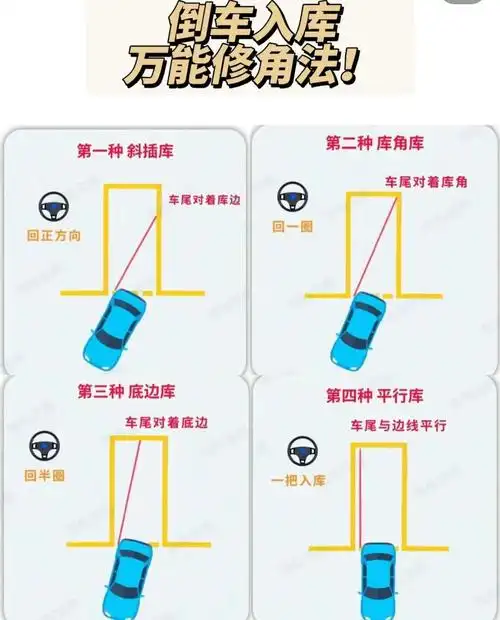 倒车入库
万能修角法！

第一种 斜插库

车尾对着库边

回正方向

第二种 库角库

车尾对着库角

回一圈

第三种 底边库

车尾对着底边

回半圈

第四种 平行库

车尾与边线平行

一把入库