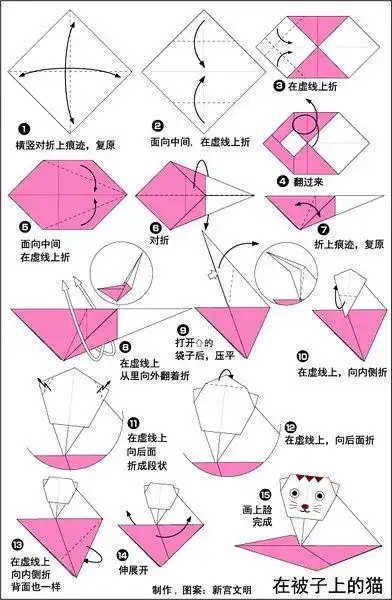 ❶ 横竖对折上痕迹，复原

❷ 面向中间，在虚线上折

❸ 在虚线上折

❹ 翻过来

❺ 面向中间 在虚线上折

❻ 对折

❼ 折上痕迹，复原

❽ 在虚线上 从里向外翻着折

❾ 打开⇧的 袋子后，压平

❿ 在虚线上，向内侧折

⓫ 在虚线上 向后面 折成段状

⓬ 在虚线上，向后面折

⓭ 在虚线上 向内侧折 背面也一样

⓮ 伸展开

⓯ 画上脸 完成

制作，图案：新宫文明

在被子上的猫