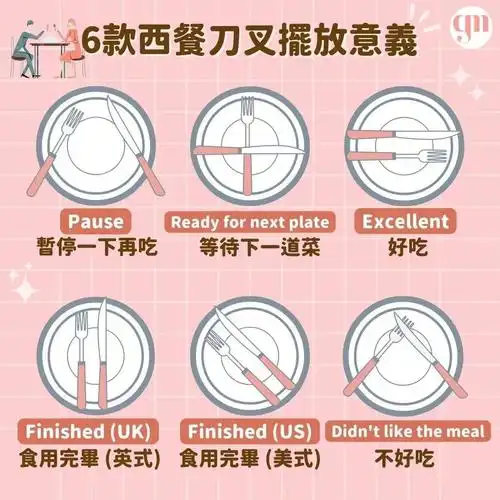 6款西餐刀叉擺放意義

gm

Pause
暫停一下再吃

Ready for next plate
等待下一道菜

Excellent
好吃

Finished (UK)
食用完畢 (英式)

Finished (US)
食用完畢 (美式)

Didn't like the meal
不好吃