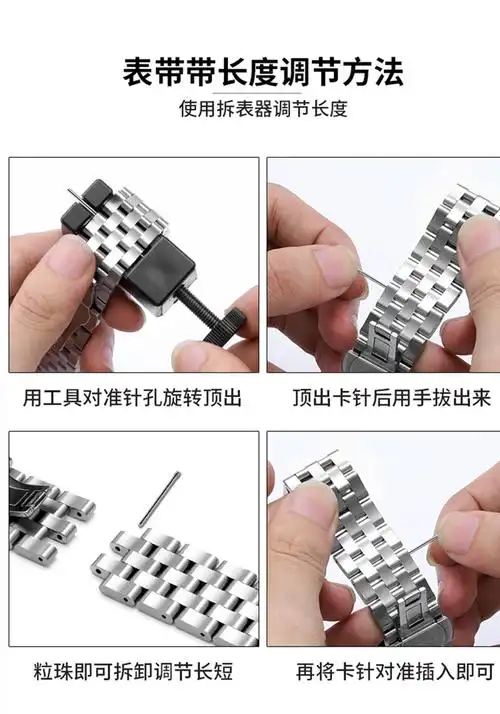 表带带长度调节方法

使用拆表器调节长度

用工具对准针孔旋转顶出

顶出卡针后用手拔出来

粒珠即可拆卸调节长短

再将卡针对准插入即可