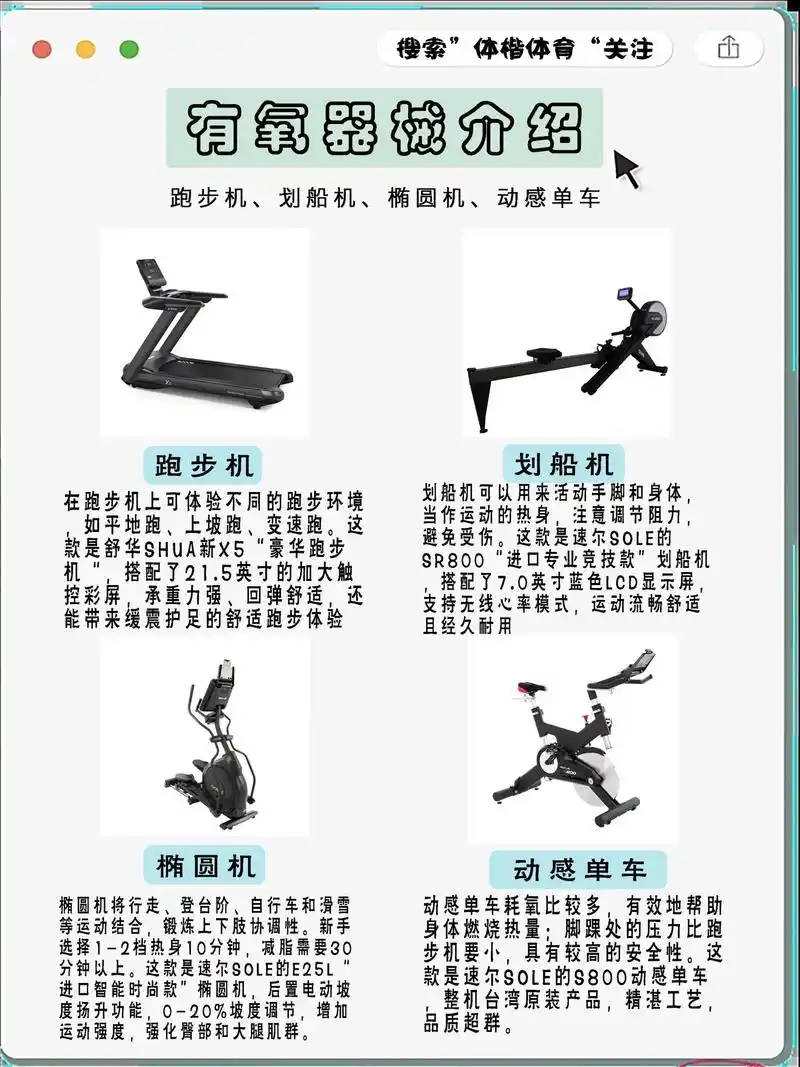 搜索”体楷体育“关注

有氧器械介绍

跑步机、划船机、椭圆机、动感单车

跑步机

在跑步机上可体验不同的跑步环境，如平地跑、上坡跑、变速跑。这款是舒华SHUA新X5“豪华跑步机”，搭配了21.5英寸的加大触控彩屏，承重力强、回弹舒适，还能带来缓震护足的舒适跑步体验

划船机

划船机可以用来活动手脚和身体，当作运动的热身，注意调节阻力，避免受伤。这款是速尔SOLE的SR800“进口专业竞技款”划船机，搭配了7.0英寸蓝色LCD显示屏，支持无线心率模式，运动流畅舒适且经久耐用

椭圆机

椭圆机将行走、登台阶、自行车和滑雪等运动结合，锻炼上下肢协调性。新手选择1-2档热身10分钟，减脂需要30分钟以上。这款是速尔SOLE的E25L“进口智能时尚款”椭圆机，后置电动坡度扬升功能，0-20%坡度调节，增加运动强度，强化臀部和大腿肌群。

动感单车

动感单车耗氧比较多，有效地帮助身体燃烧热量；脚踝处的压力比跑步机要小，具有较高的安全性。这款是速尔SOLE的S800动感单车，整机台湾原装产品，精湛工艺，品质超群。