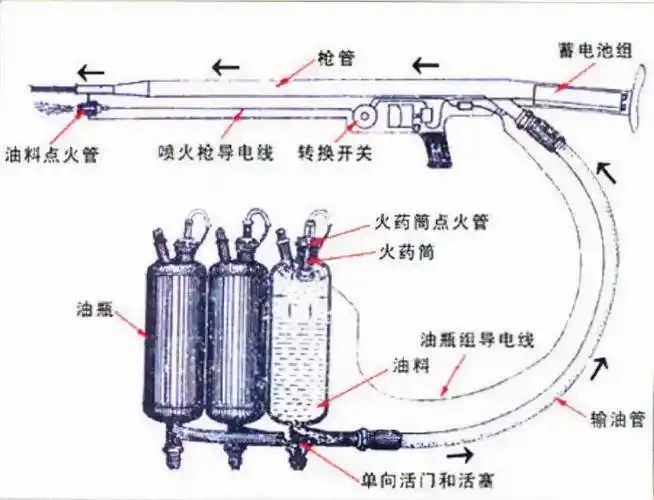 枪管
蓄电池组
油料点火管
喷火枪导电线
转换开关
火药筒点火管
火药筒
油瓶
油瓶组导电线
油料
输油管
单向活门和活塞