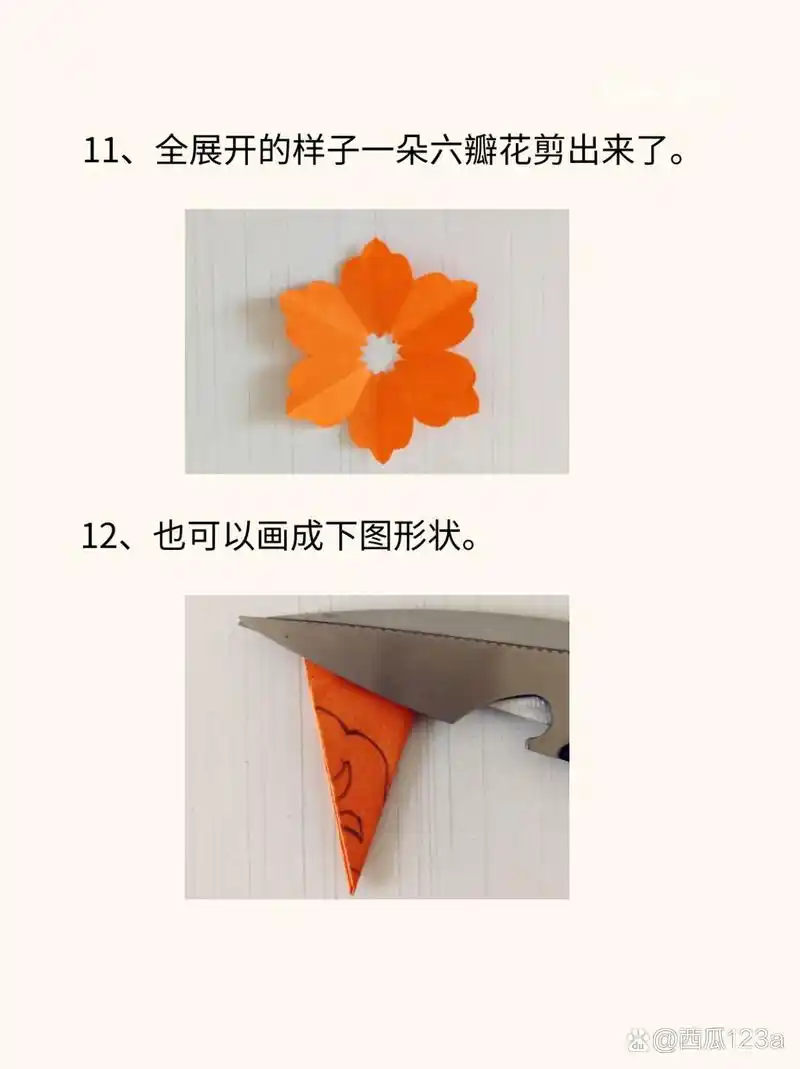 11、全展开的样子一朵六瓣花剪出来了。

12、也可以画成下图形状。

@西瓜123a