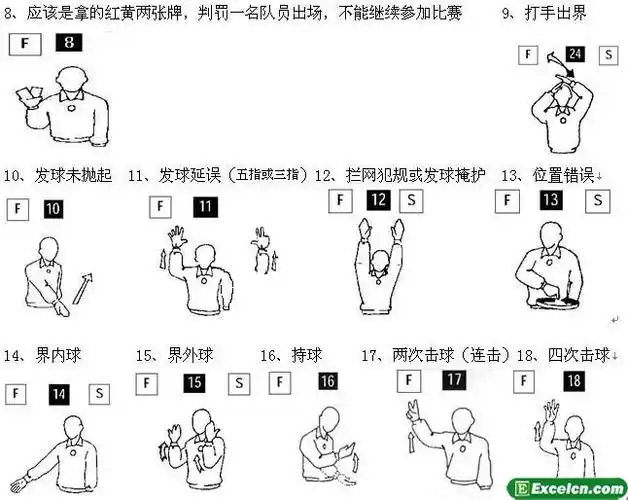 8、应该是拿的红黄两张牌，判罚一名队员出场，不能继续参加比赛

F 8

9、打手出界

F 24 S

10、发球未抛起

F 10

11、发球延误（五指或三指）

F 11

12、拦网犯规或发球掩护

F 12 S

13、位置错误

F 13 S

14、界内球

F 14 S

15、界外球

F 15 S

16、持球

F 16

17、两次击球（连击）

F 17

18、四次击球

F 18

Excelcn.com