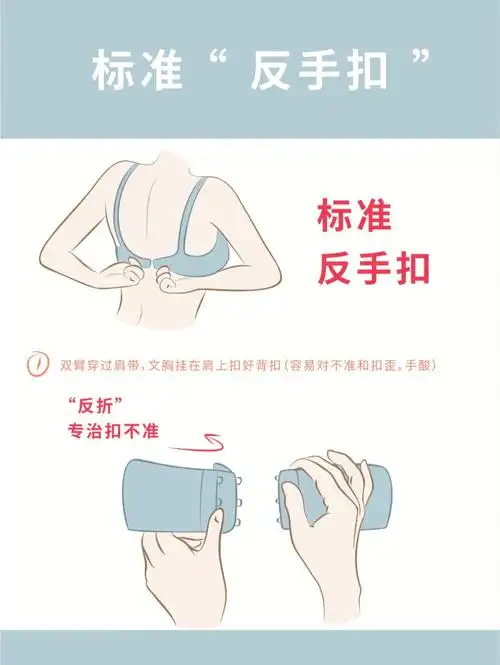 标准“ 反手扣 ”

标准
反手扣

1 双臂穿过肩带，文胸挂在肩上扣好背扣（容易对不准和扣歪，手酸）

“反折”
专治扣不准