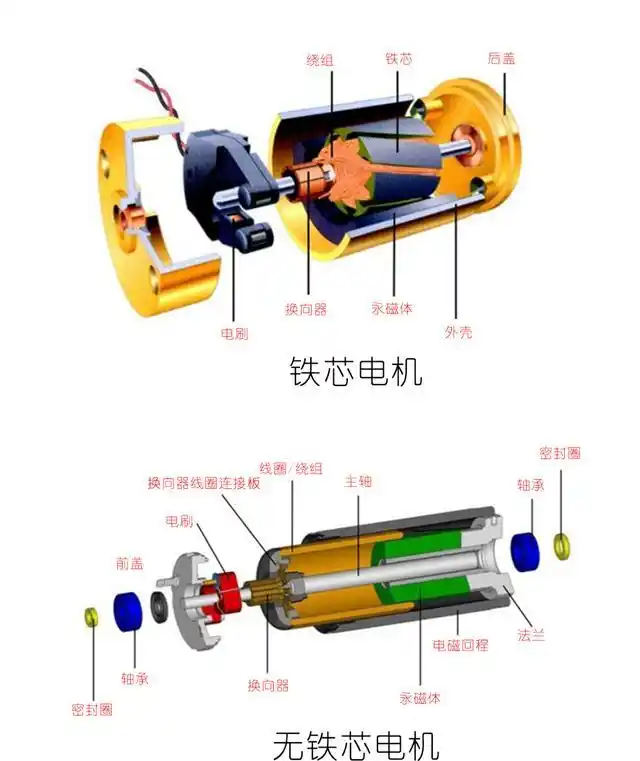 绕组
铁芯
后盖
电刷
换向器
永磁体
外壳

铁芯电机

密封圈
线圈/绕组
换向器线圈连接板
主轴
轴承
电刷
前盖
法兰
电磁回程
轴承
换向器
永磁体
密封圈

无铁芯电机