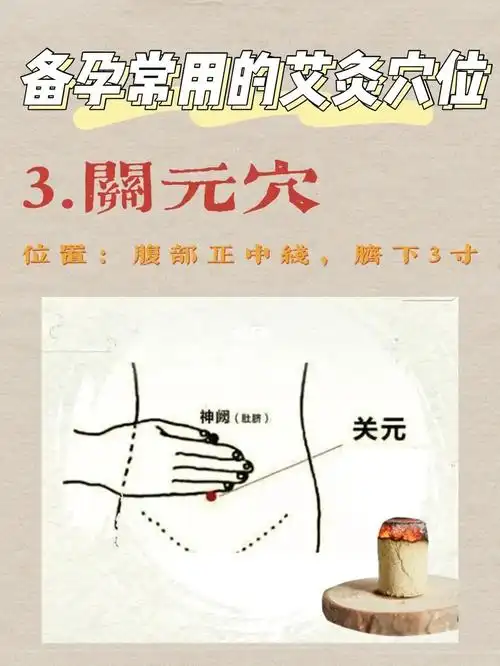 备孕常用的艾灸穴位

3.關元穴

位置：腹部正中綫，臍下3寸

神阙（肚脐）

关元